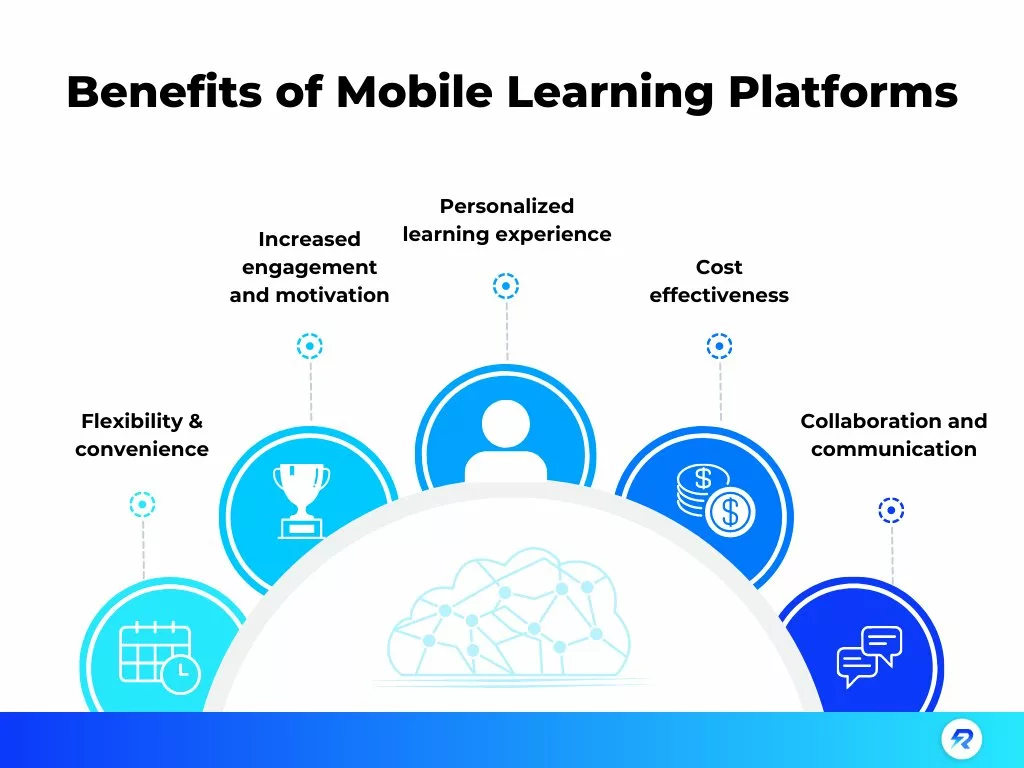 Benefits of Mobile Learning Platforms

Flexibility & convenience

Increased engagement and motivation

Personalized learning experience

Cost effectiveness

Collaboration and communication